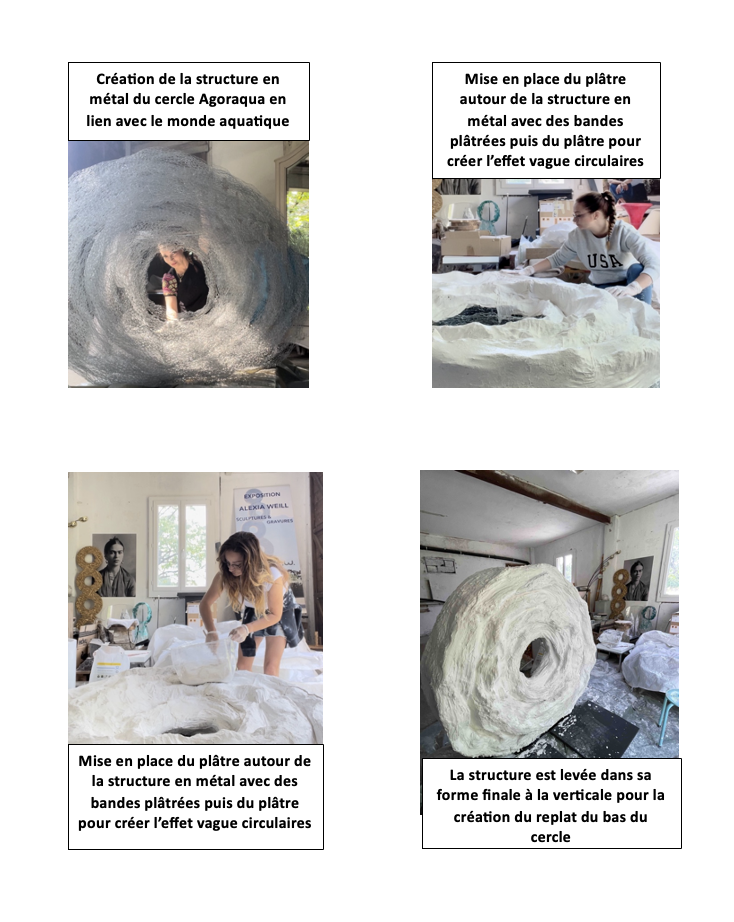 Création de la structure en métal du cercle Agoraqua en lien avec le monde aquatique

Mise en place du plâtre autour de la structure en métal avec des bandes plâtrées puis du plâtre pour créer l'effet vague circulaires

USA

EXPOSITION
ALEXIA WEILL
SCULPTURES & GRAVURES

Mise en place du plâtre autour de la structure en métal avec des bandes plâtrées puis du plâtre pour créer l'effet vague circulaires

La structure est levée dans sa forme finale à la verticale pour la création du replat du bas du cercle