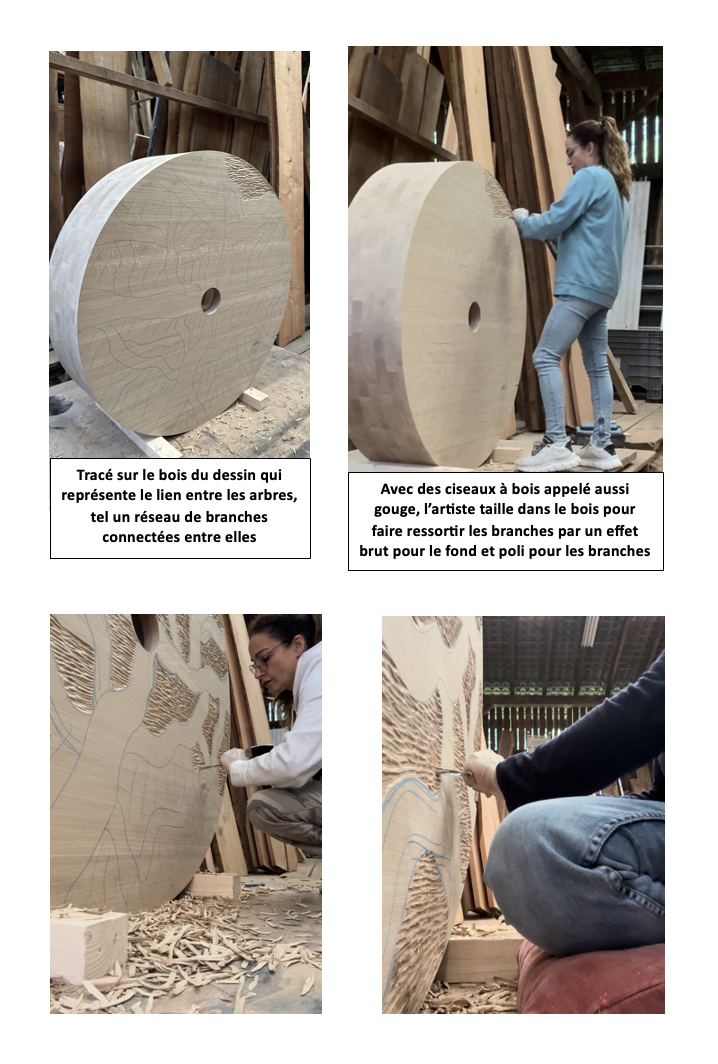 Tracé sur le bois du dessin qui représente le lien entre les arbres, tel un réseau de branches connectées entre elles

Avec des ciseaux à bois appelé aussi gouge, l'artiste taille dans le bois pour faire ressortir les branches par un effet brut pour le fond et poli pour les branches